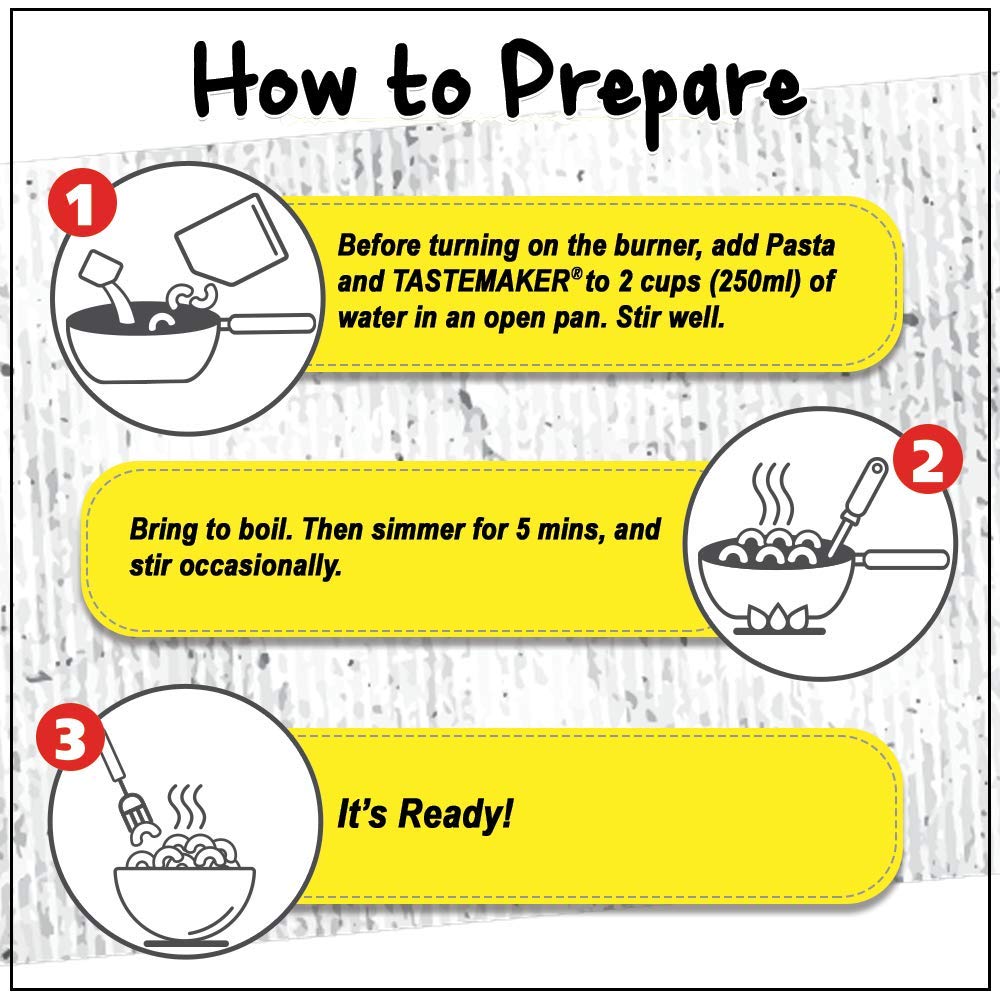 How to Prepare

1

Before turning on the burner, add Pasta and TASTEMAKER® to 2 cups (250ml) of water in an open pan. Stir well.

2

Bring to boil. Then simmer for 5 mins, and stir occasionally.

3

It's Ready!