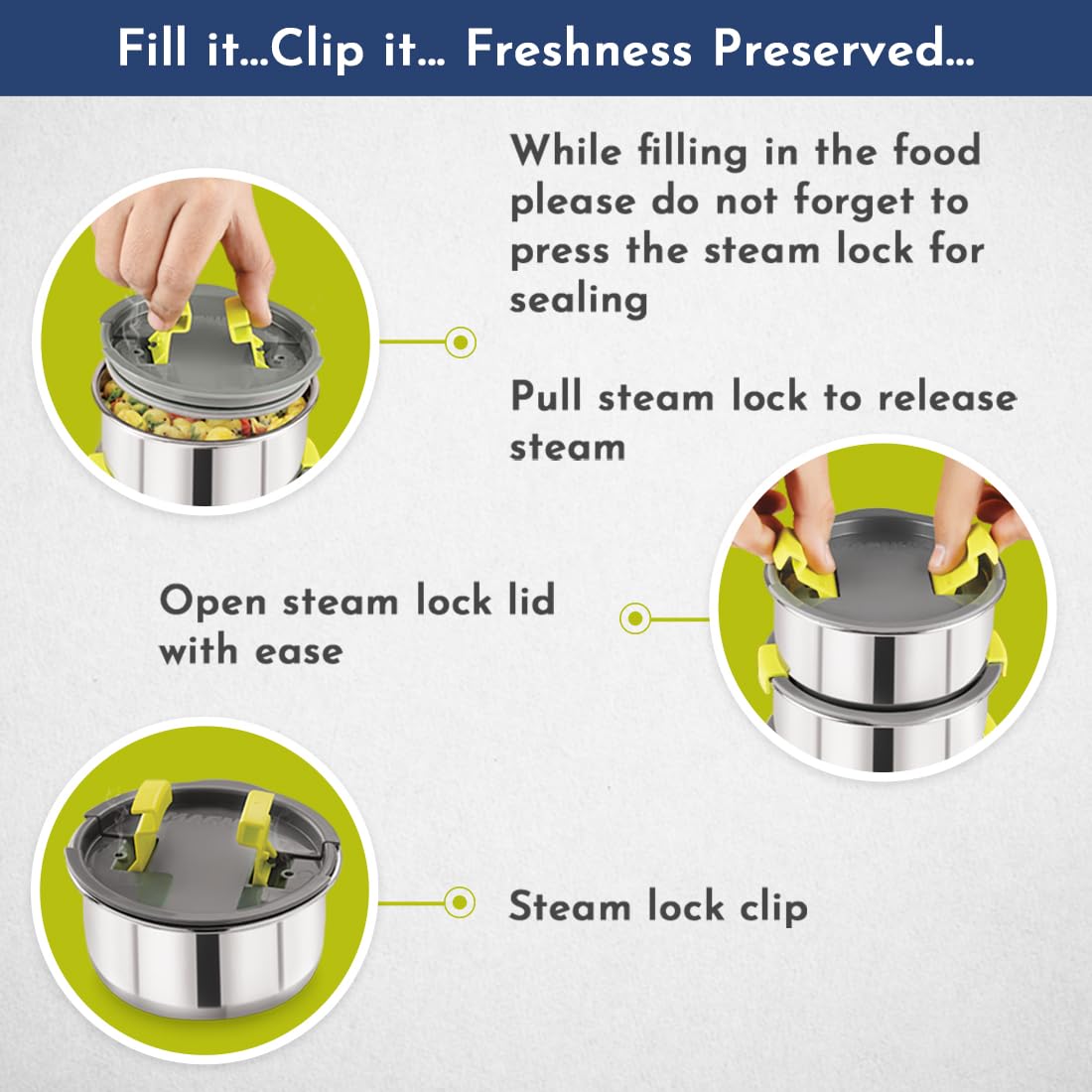 Fill it...Clip it... Freshness Preserved...

While filling in the food please do not forget to press the steam lock for sealing

Pull steam lock to release steam

Open steam lock lid with ease

Steam lock clip