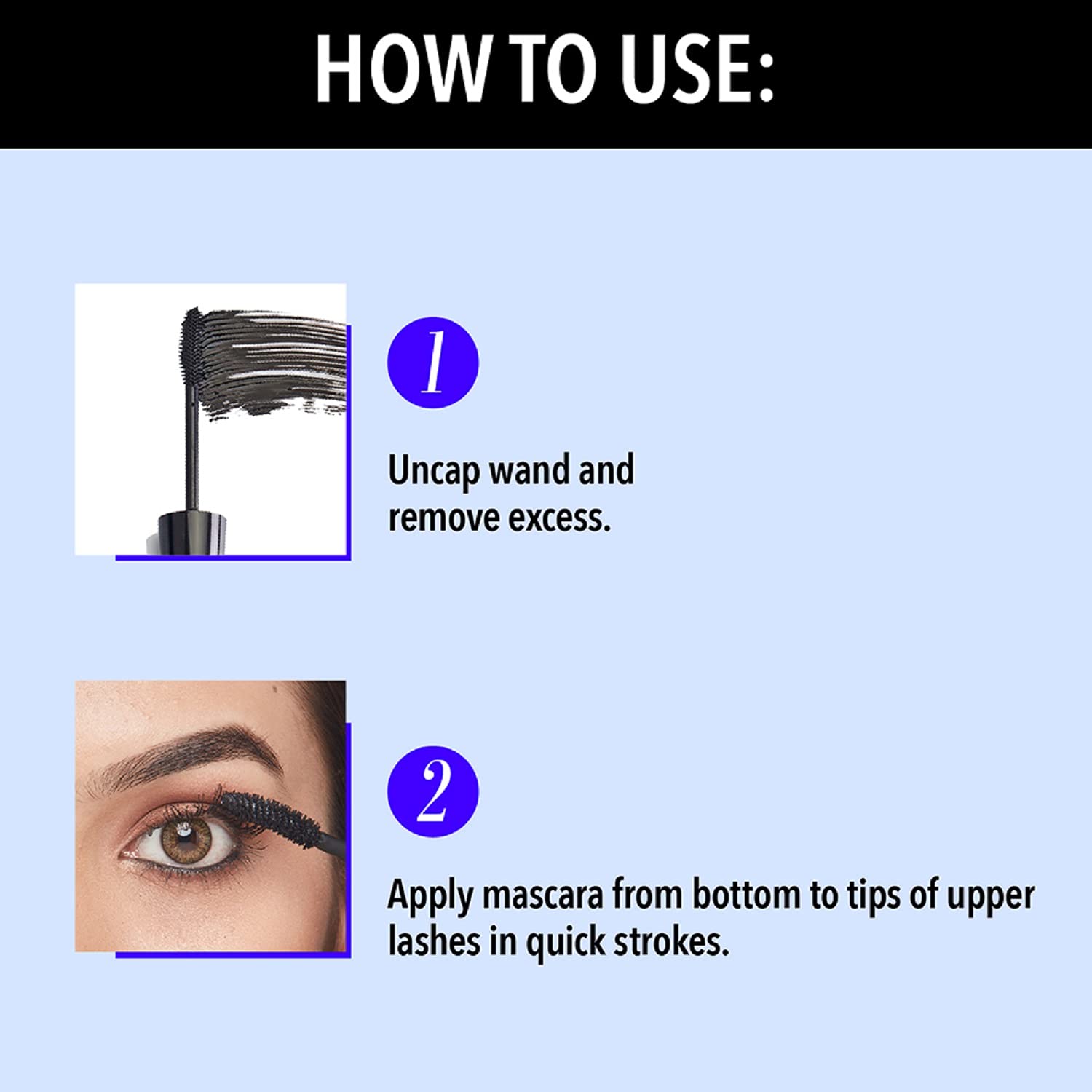 HOW TO USE:

1

Uncap wand and remove excess.

2

Apply mascara from bottom to tips of upper lashes in quick strokes.