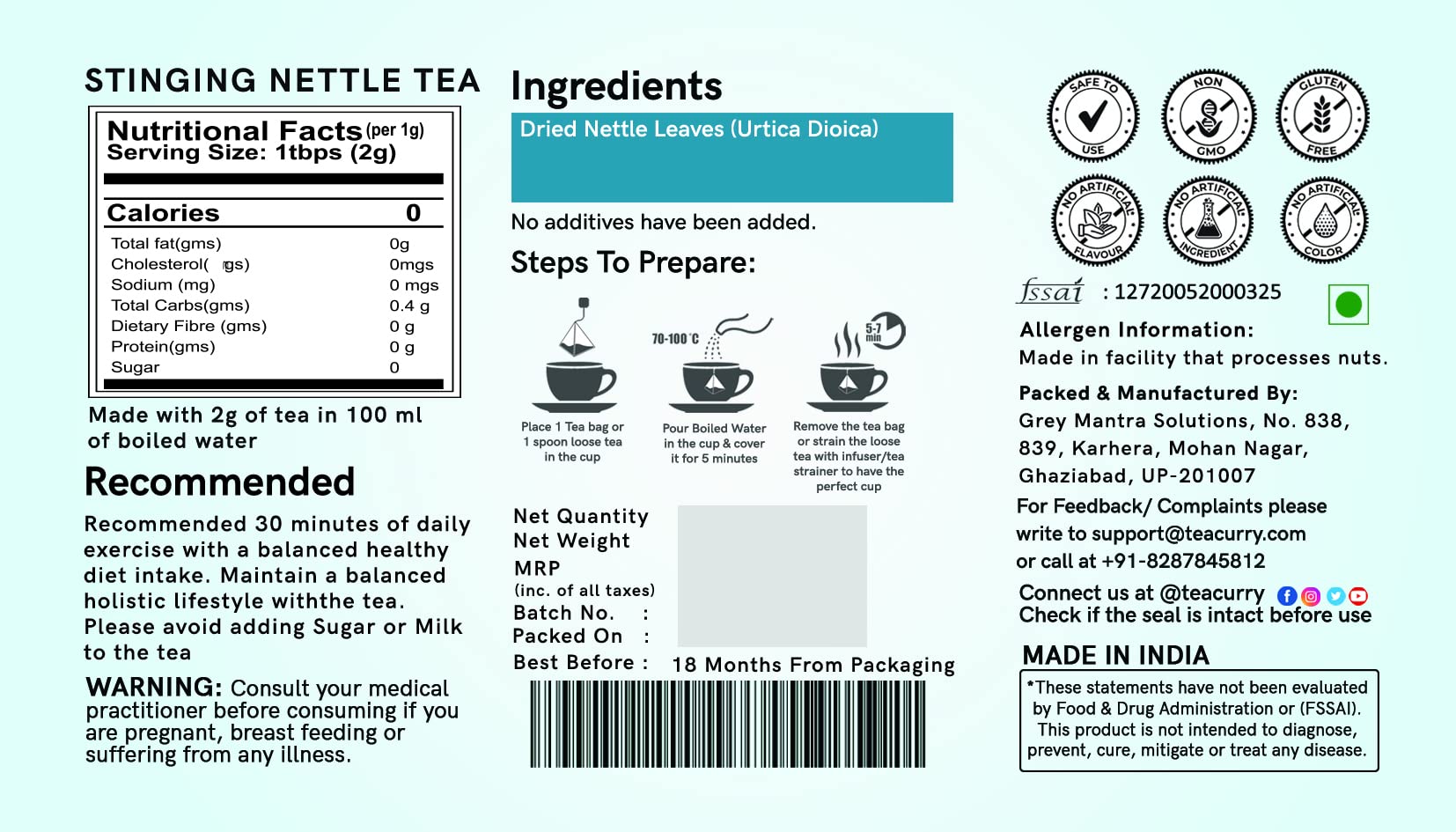 STINGING NETTLE TEA

Nutritional Facts (per 1g)
Serving Size: 1tbps (2g)

| Calories | 0 |
|---|---|
| Total fat(gms) | 0g |
| Cholesterol( gs) | 0mgs |
| Sodium (mg) | 0 mgs |
| Total Carbs(gms) | 0.4 g |
| Dietary Fibre (gms) | 0 g |
| Protein(gms) | 0 g |
| Sugar | 0 |

Made with 2g of tea in 100 ml of boiled water

Recommended

Recommended 30 minutes of daily exercise with a balanced healthy diet intake. Maintain a balanced holistic lifestyle withthe tea. Please avoid adding Sugar or Milk to the tea

WARNING: Consult your medical practitioner before consuming if you are pregnant, breast feeding or suffering from any illness.

Ingredients

Dried Nettle Leaves (Urtica Dioica)

No additives have been added.

Steps To Prepare:

70-100°C

5-7 min

Place 1 Tea bag or 1 spoon loose tea in the cup

Pour Boiled Water in the cup & cover it for 5 minutes

Remove the tea bag or strain the loose tea with infuser/tea strainer to have the perfect cup

Net Quantity
Net Weight
MRP
(inc. of all taxes)
Batch No. :
Packed On :
Best Before : 18 Months From Packaging

SAFE TO USE
NON GMO
GLUTEN FREE
NO ARTIFICIAL FLAVOUR
NO ARTIFICIAL INGREDIENT
NO ARTIFICIAL COLOR

fssai : 12720052000325

Allergen Information:
Made in facility that processes nuts.

Packed & Manufactured By:
Grey Mantra Solutions, No. 838, 839, Karhera, Mohan Nagar, Ghaziabad, UP-201007

For Feedback/ Complaints please write to support@teacurry.com or call at +91-8287845812

Connect us at @teacurry
Check if the seal is intact before use

MADE IN INDIA

*These statements have not been evaluated by Food & Drug Administration or (FSSAI). This product is not intended to diagnose, prevent, cure, mitigate or treat any disease.