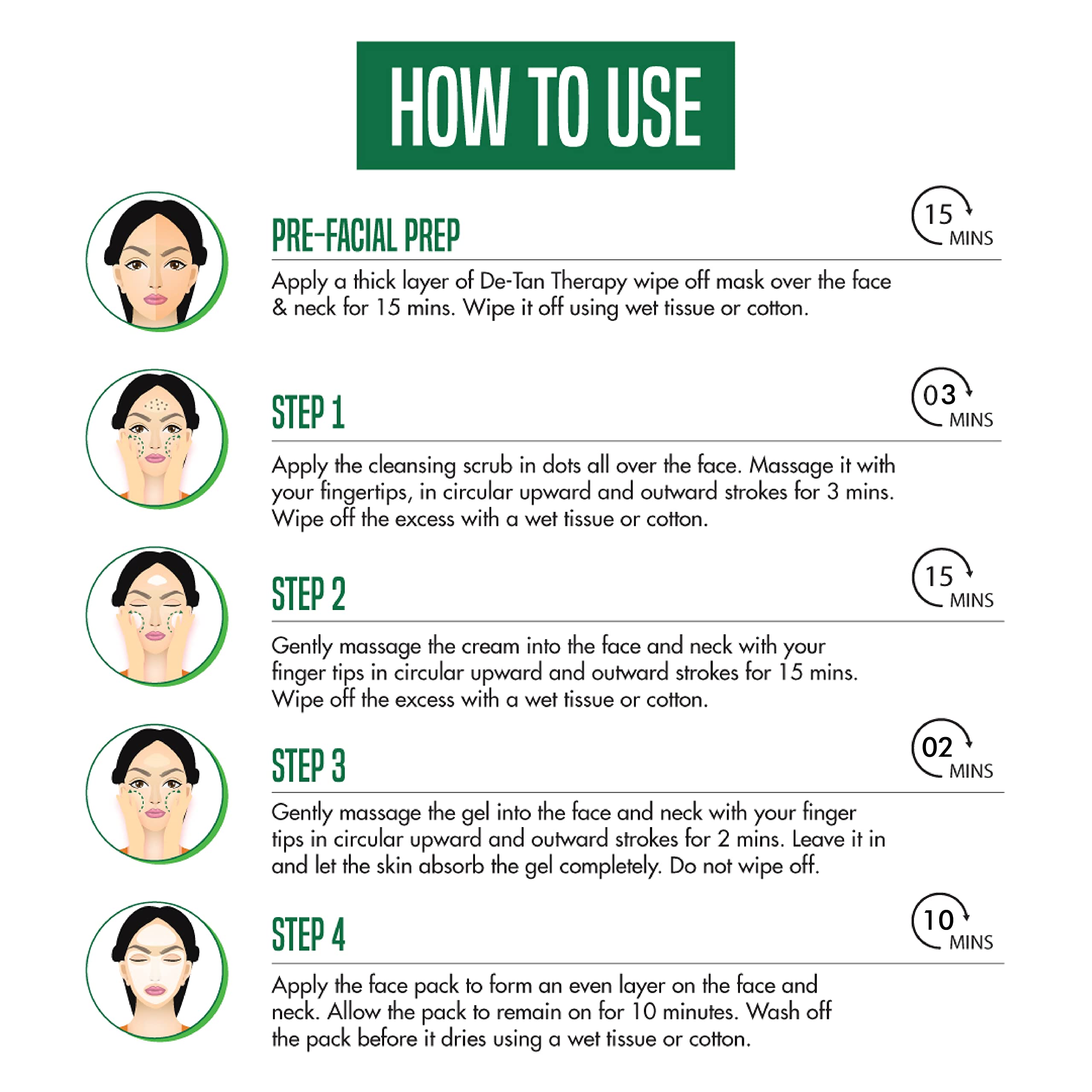 HOW TO USE

PRE-FACIAL PREP

15 MINS

Apply a thick layer of De-Tan Therapy wipe off mask over the face & neck for 15 mins. Wipe it off using wet tissue or cotton.

STEP 1

03 MINS

Apply the cleansing scrub in dots all over the face. Massage it with your fingertips, in circular upward and outward strokes for 3 mins. Wipe off the excess with a wet tissue or cotton.

STEP 2

15 MINS

Gently massage the cream into the face and neck with your finger tips in circular upward and outward strokes for 15 mins. Wipe off the excess with a wet tissue or cotton.

STEP 3

02 MINS

Gently massage the gel into the face and neck with your finger tips in circular upward and outward strokes for 2 mins. Leave it in and let the skin absorb the gel completely. Do not wipe off.

STEP 4

10 MINS

Apply the face pack to form an even layer on the face and neck. Allow the pack to remain on for 10 minutes. Wash off the pack before it dries using a wet tissue or cotton.