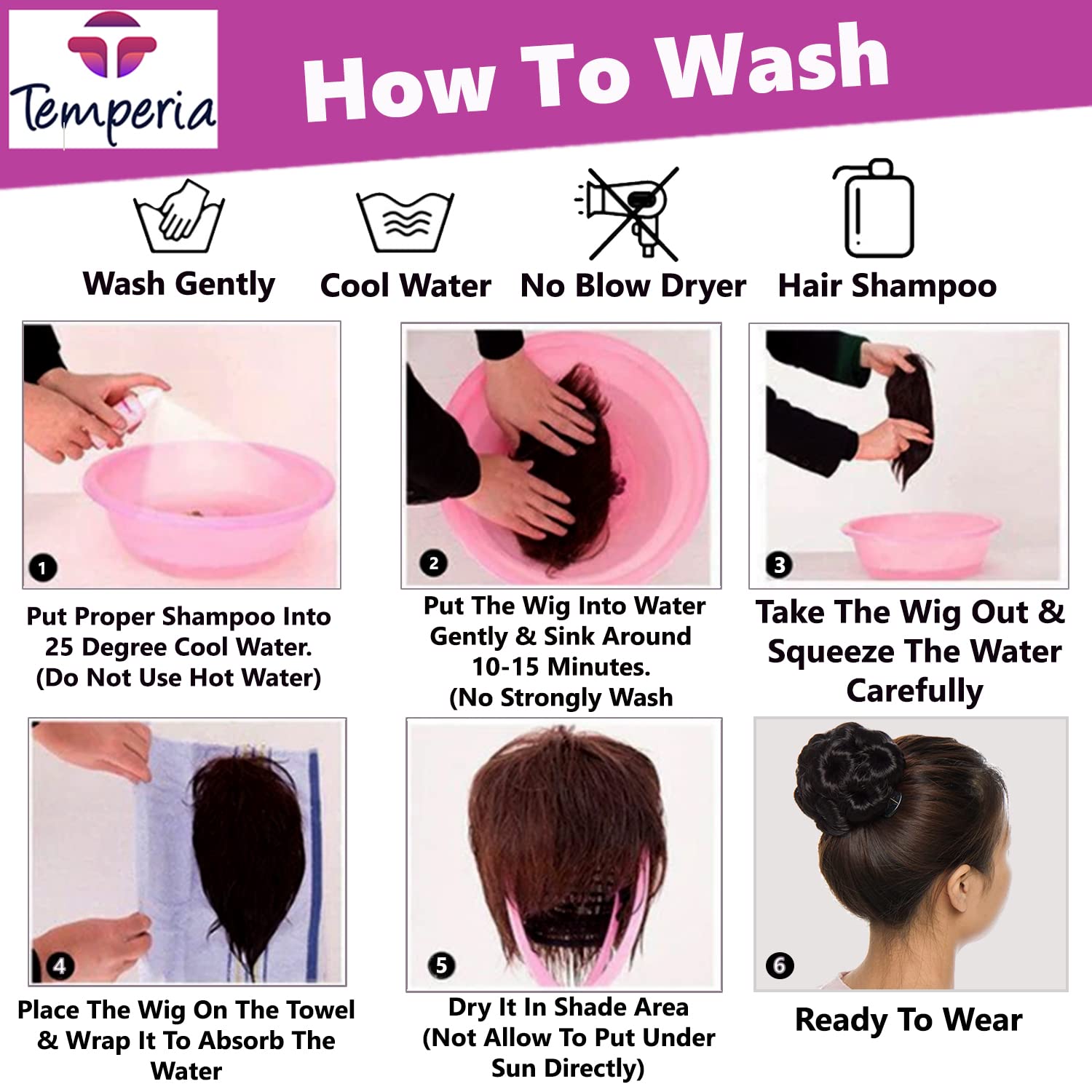 Temperia

How To Wash

Wash Gently

Cool Water

No Blow Dryer

Hair Shampoo

1

Put Proper Shampoo Into 25 Degree Cool Water. (Do Not Use Hot Water)

2

Put The Wig Into Water Gently & Sink Around 10-15 Minutes. (No Strongly Wash

3

Take The Wig Out & Squeeze The Water Carefully

4

Place The Wig On The Towel & Wrap It To Absorb The Water

5

Dry It In Shade Area (Not Allow To Put Under Sun Directly)

6

Ready To Wear