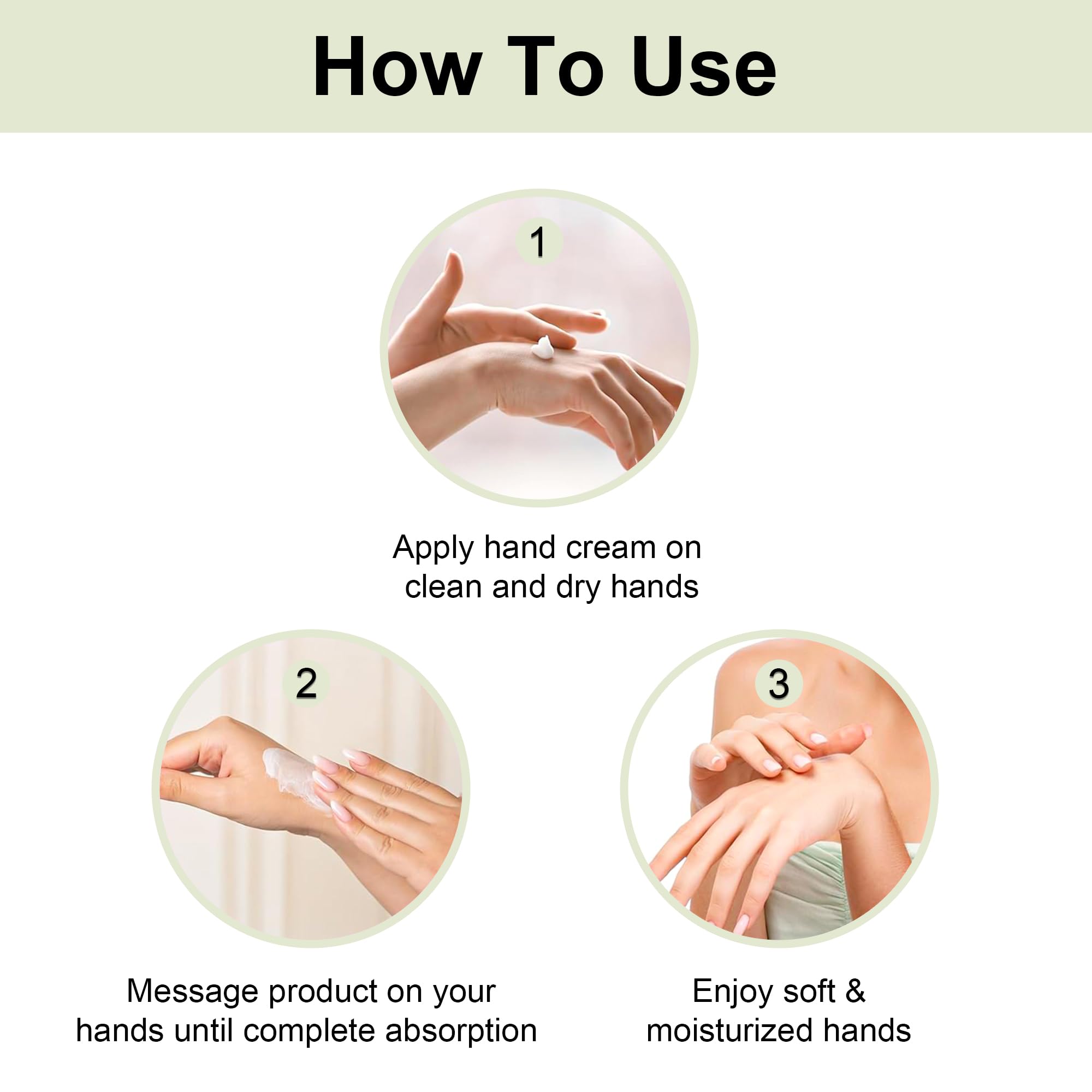 How To Use

1

Apply hand cream on clean and dry hands

2

Message product on your hands until complete absorption

3

Enjoy soft & moisturized hands