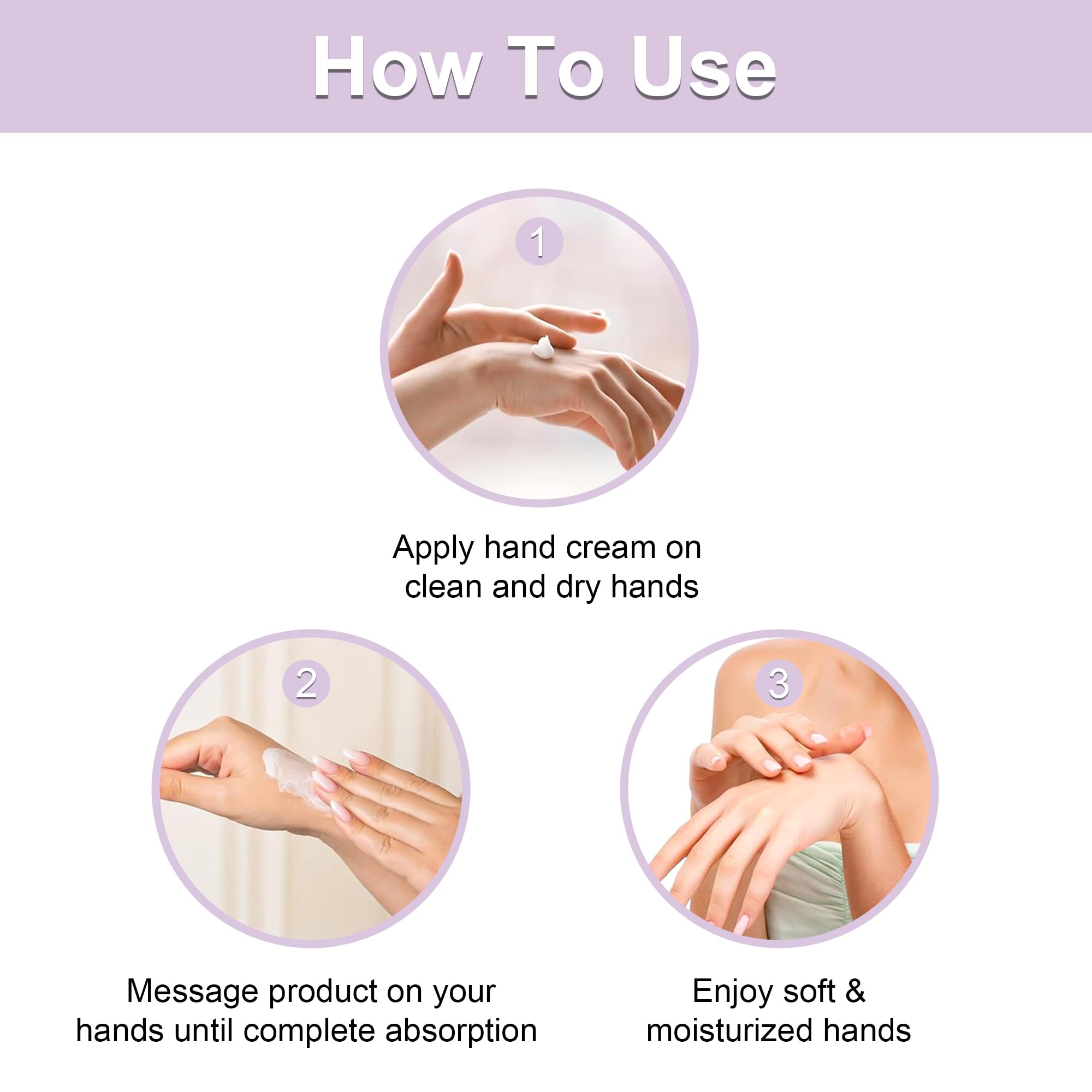 How To Use

1

Apply hand cream on clean and dry hands

2

Message product on your hands until complete absorption

3

Enjoy soft & moisturized hands