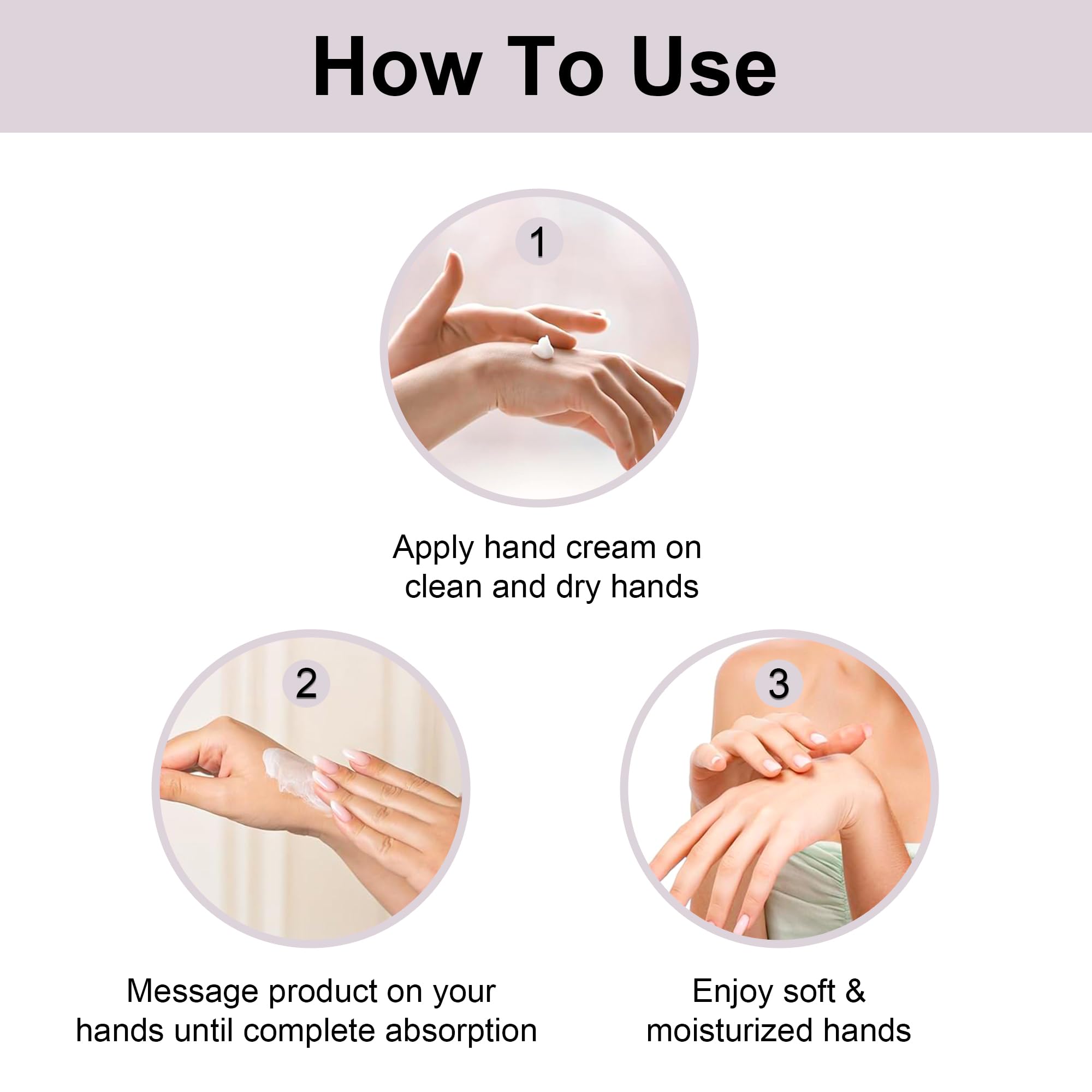 How To Use

1

Apply hand cream on clean and dry hands

2

Message product on your hands until complete absorption

3

Enjoy soft & moisturized hands