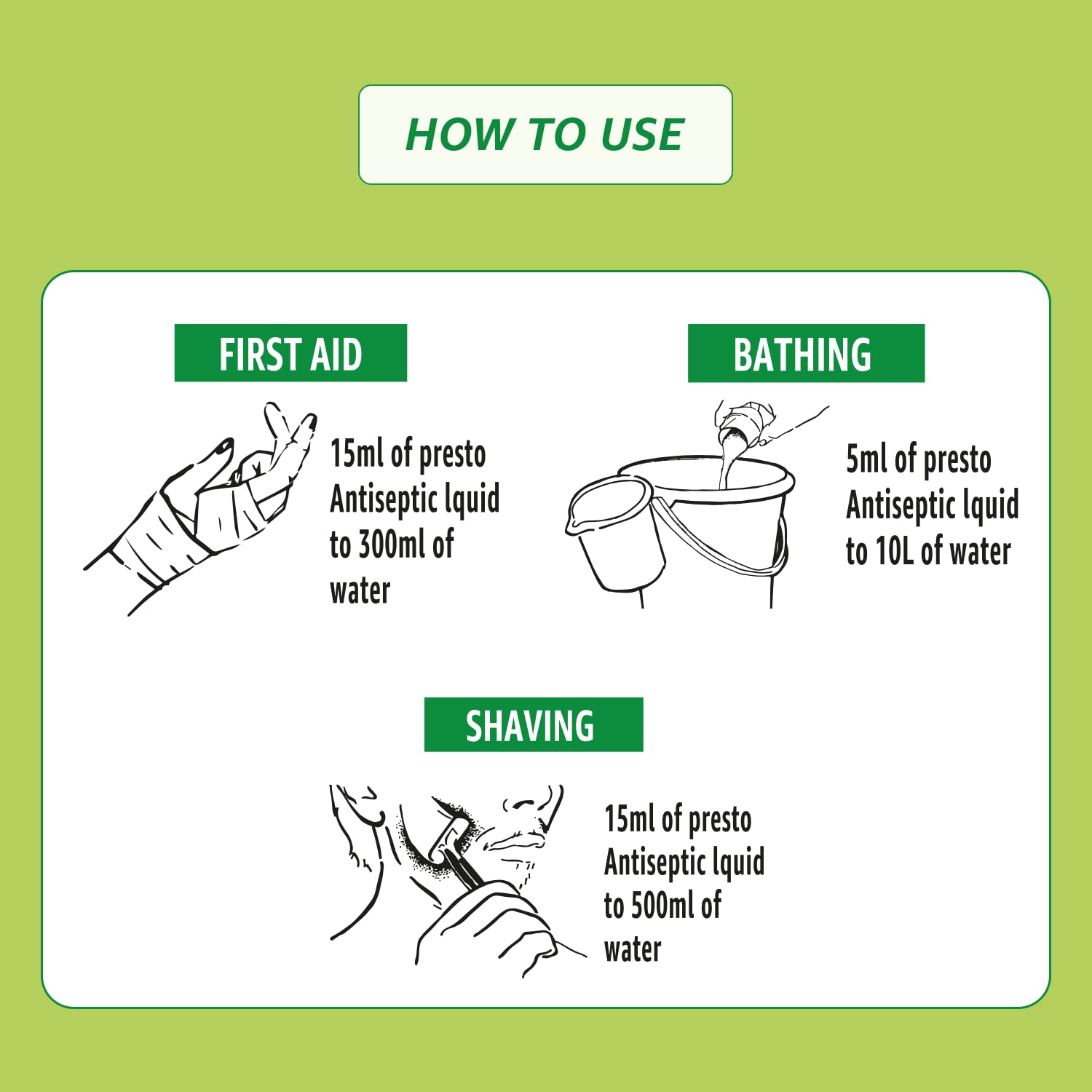 HOW TO USE

FIRST AID

15ml of presto Antiseptic lquid to 300ml of water

BATHING

5ml of presto Antiseptic lquid to 10L of water

SHAVING

15ml of presto Antiseptic lquid to 500ml of water