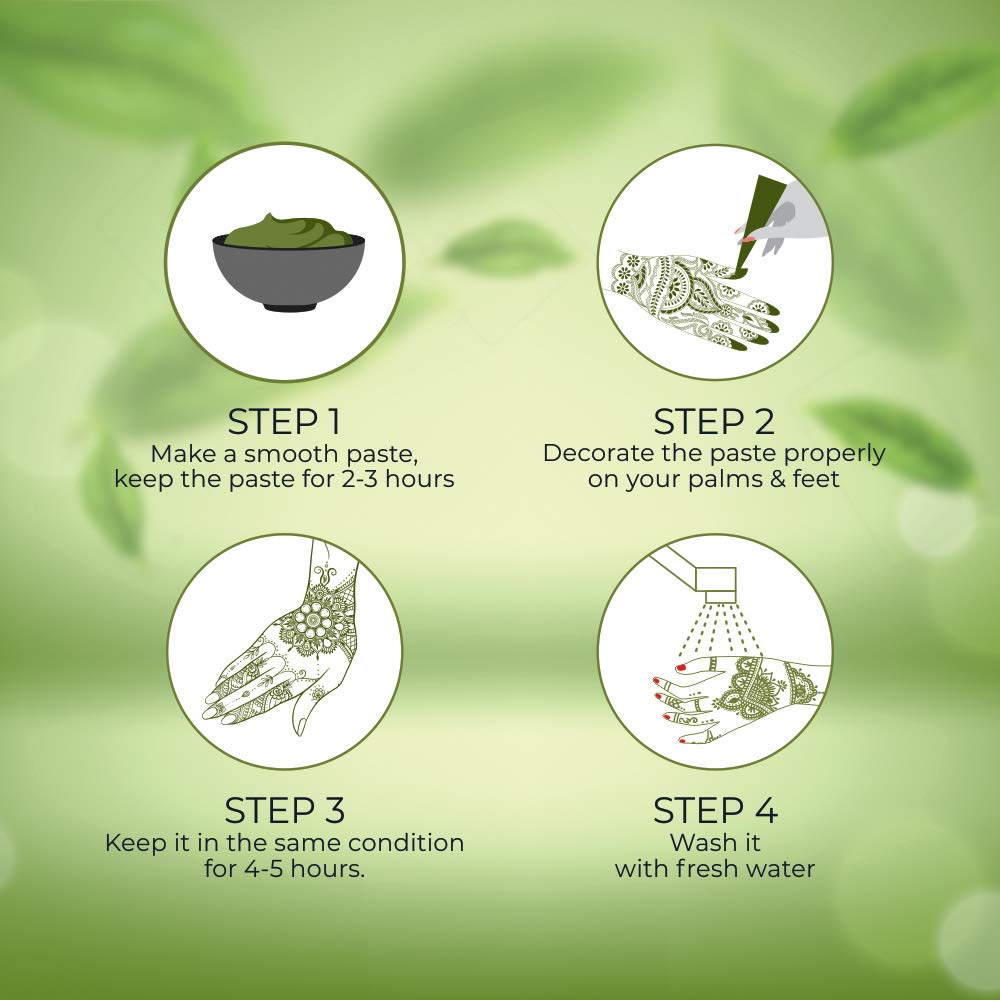 STEP 1
Make a smooth paste, keep the paste for 2-3 hours

STEP 2
Decorate the paste properly on your palms & feet

STEP 3
Keep it in the same condition for 4-5 hours.

STEP 4
Wash it with fresh water