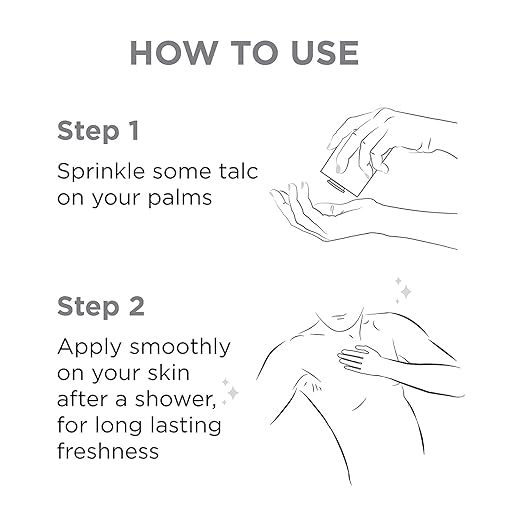 HOW TO USE

Step 1

Sprinkle some talc on your palms

Step 2

Apply smoothly on your skin after a shower, for long lasting freshness