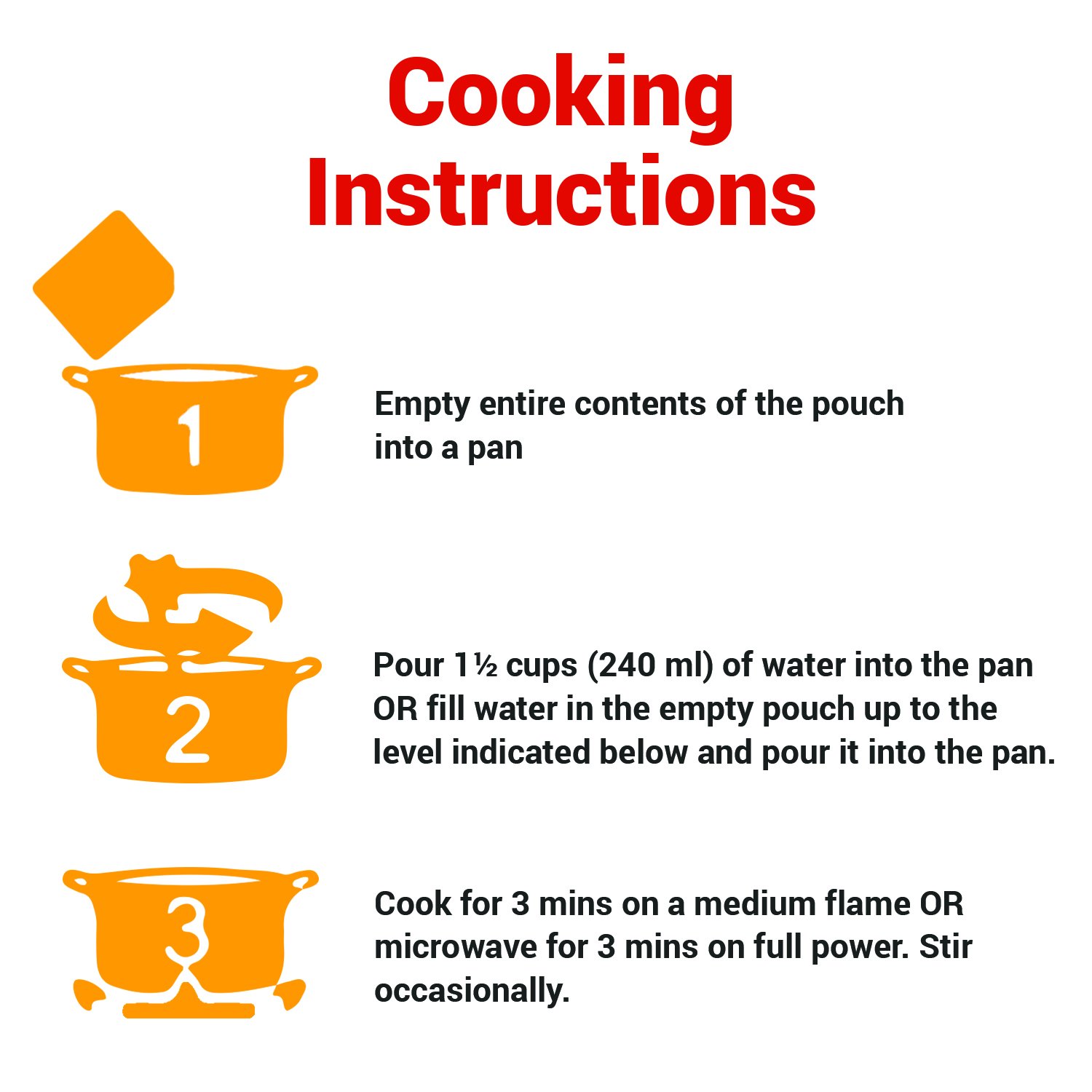 Cooking Instructions

1

Empty entire contents of the pouch into a pan

2

Pour 1½ cups (240 ml) of water into the pan OR fill water in the empty pouch up to the level indicated below and pour it into the pan.

3

Cook for 3 mins on a medium flame OR microwave for 3 mins on full power. Stir occasionally.