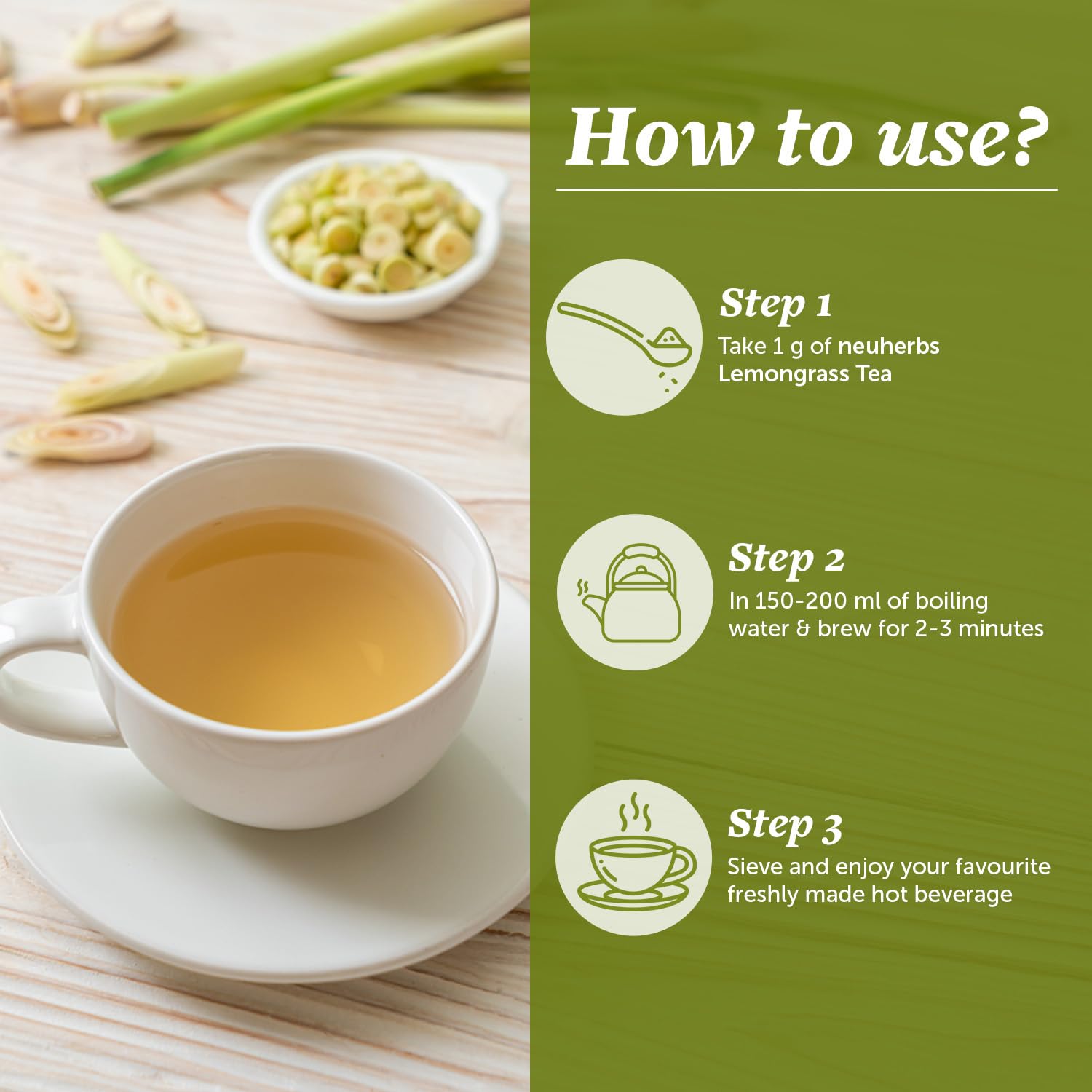 How to use?

Step 1
Take 1 g of neuherbs Lemongrass Tea

Step 2
In 150-200 ml of boiling water & brew for 2-3 minutes

Step 3
Sieve and enjoy your favourite freshly made hot beverage