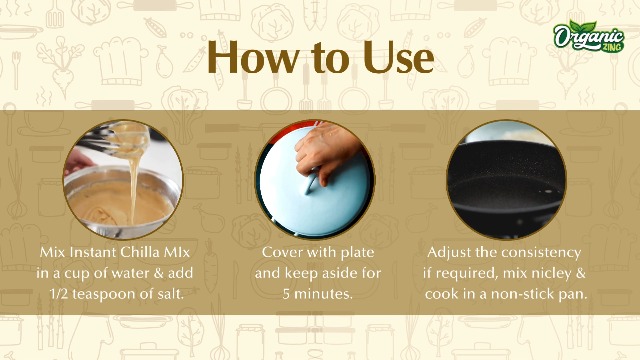 Organic ZING

How to Use

Mix Instant Chilla MIx in a cup of water & add 1/2 teaspoon of salt.

Cover with plate and keep aside for 5 minutes.

Adjust the consistency if required, mix nicley & cook in a non-stick pan.