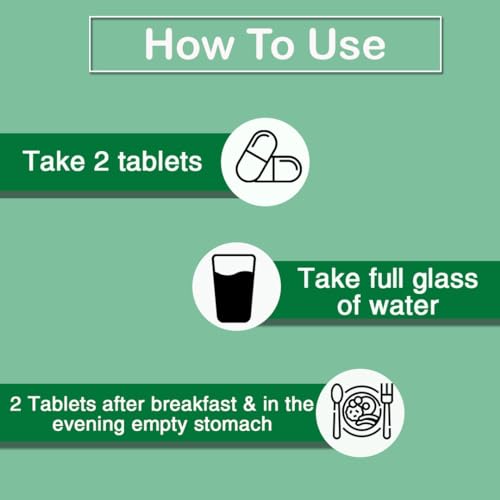 How To Use

Take 2 tablets

Take full glass of water

2 Tablets after breakfast & in the evening empty stomach