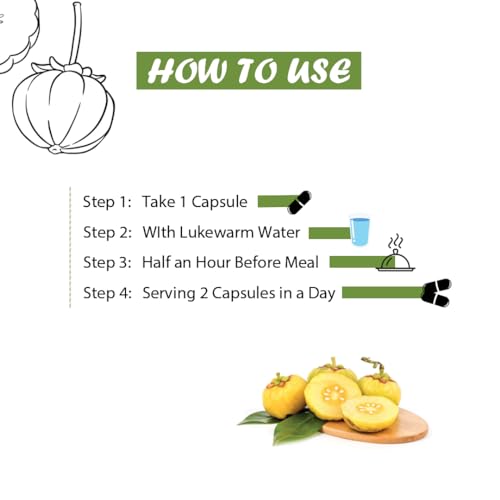 HOW TO USE

Step 1: Take 1 Capsule

Step 2: WIth Lukewarm Water

Step 3: Half an Hour Before Meal

Step 4: Serving 2 Capsules in a Day