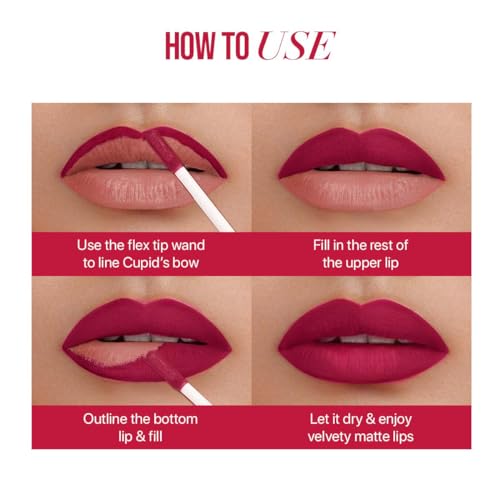 HOW TO USE

Use the flex tip wand to line Cupid's bow

Fill in the rest of the upper lip

Outline the bottom lip & fill

Let it dry & enjoy velvety matte lips