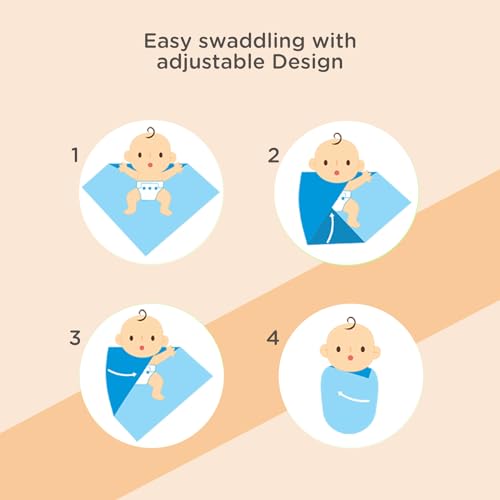 Easy swaddling with adjustable Design

1

2

3

4