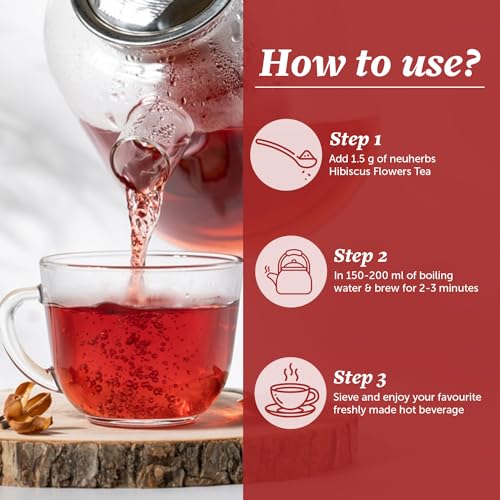 How to use?

Step 1
Add 1.5 g of neuherbs Hibiscus Flowers Tea

Step 2
In 150-200 ml of boiling water & brew for 2-3 minutes

Step 3
Sieve and enjoy your favourite freshly made hot beverage