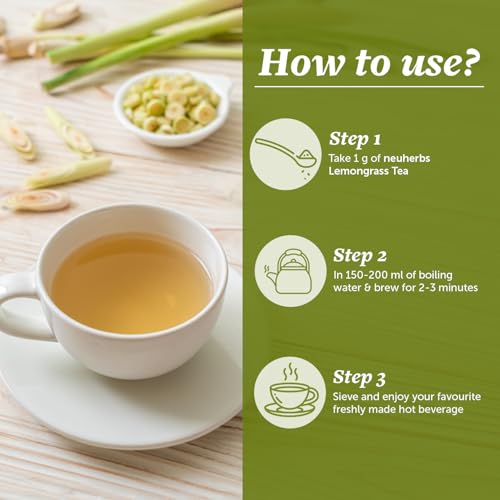 How to use?

Step 1
Take 1 g of neuherbs Lemongrass Tea

Step 2
In 150-200 ml of boiling water & brew for 2-3 minutes

Step 3
Sieve and enjoy your favourite freshly made hot beverage