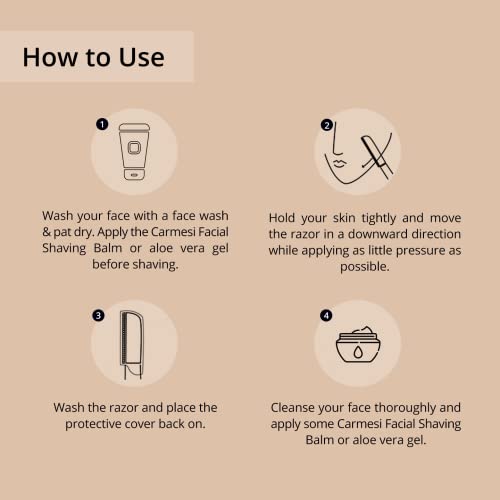 How to Use

1

Wash your face with a face wash & pat dry. Apply the Carmesi Facial Shaving Balm or aloe vera gel before shaving.

2

Hold your skin tightly and move the razor in a downward direction while applying as little pressure as possible.

3

Wash the razor and place the protective cover back on.

4

Cleanse your face thoroughly and apply some Carmesi Facial Shaving Balm or aloe vera gel.