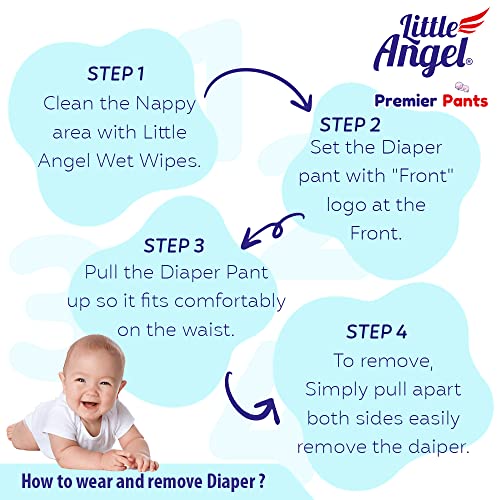 Little Angel®

Premier Pants

STEP 1
Clean the Nappy area with Little Angel Wet Wipes.

STEP 2
Set the Diaper pant with "Front" logo at the Front.

STEP 3
Pull the Diaper Pant up so it fits comfortably on the waist.

STEP 4
To remove, Simply pull apart both sides easily remove the daiper.

How to wear and remove Diaper ?