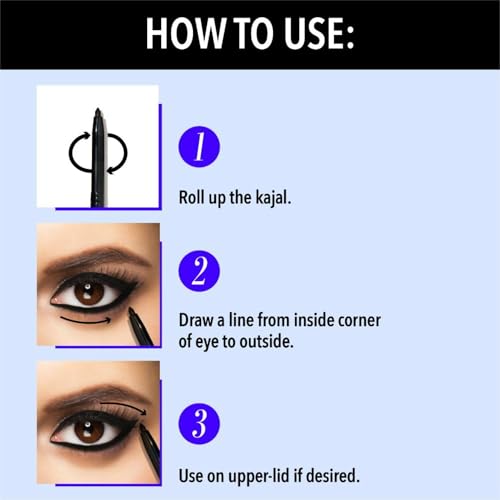 HOW TO USE:

1

Roll up the kajal.

2

Draw a line from inside corner of eye to outside.

3

Use on upper-lid if desired.