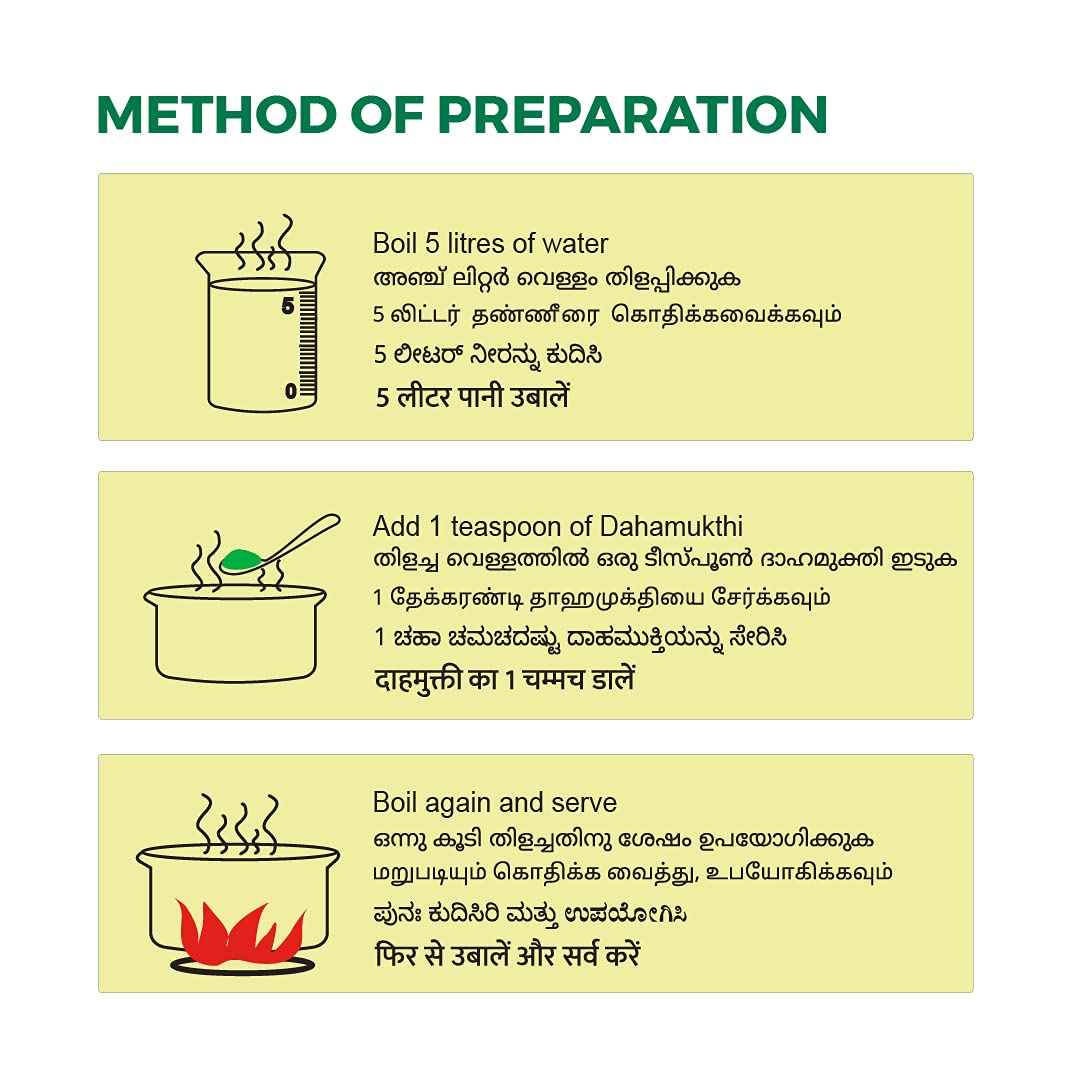 METHOD OF PREPARATION

5
0

Boil 5 litres of water
അഞ്ച് ലിറ്റർ വെള്ളം തിളപ്പിക്കുക
5 லிட்டர் தண்ணீரை கொதிக்கவைக்கவும்
5 ಲೀಟರ್ ನೀರನ್ನು ಕುದಿಸಿ
5 लीटर पानी उबालें

Add 1 teaspoon of Dahamukthi
തിളച്ച വെള്ളത്തിൽ ഒരു ടീസ്പൂൺ ദാഹമുക്തി ഇടുക
1 தேக்கரண்டி தாஹமுக்தியை சேர்க்கவும்
1 ಚಹಾ ಚಮಚದಷ್ಟು ದಾಹಮುಕ್ತಿಯನ್ನು ಸೇರಿಸಿ
दाहमुक्ती का 1 चम्मच डालें

Boil again and serve
ഒന്നു കൂടി തിളച്ചതിനു ശേഷം ഉപയോഗിക്കുക
மறுபடியும் கொதிக்க வைத்து, உபயோகிக்கவும்
ಪುನಃ ಕುದಿಸಿರಿ ಮತ್ತು ಉಪಯೋಗಿಸಿ
फिर से उबालें और सर्व करें